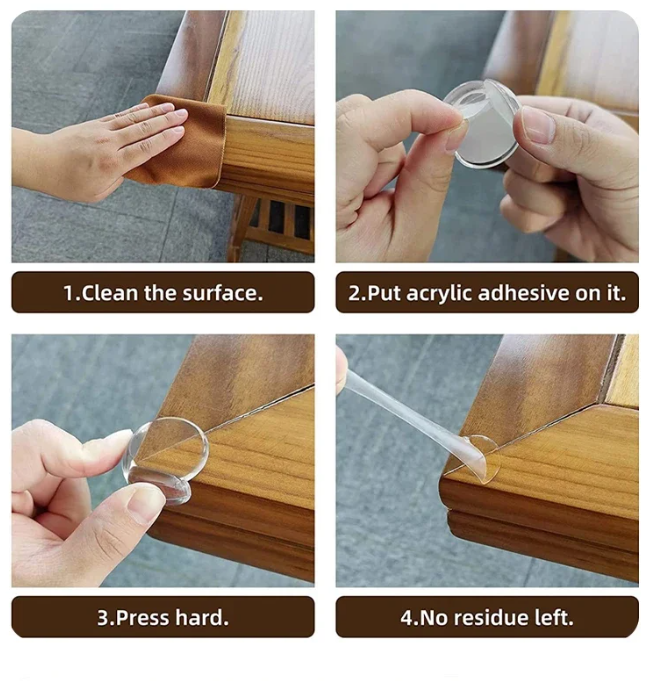 1.Clean the surface.

2.Put acrylic adhesive on it.

3.Press hard.

4.No residue left.