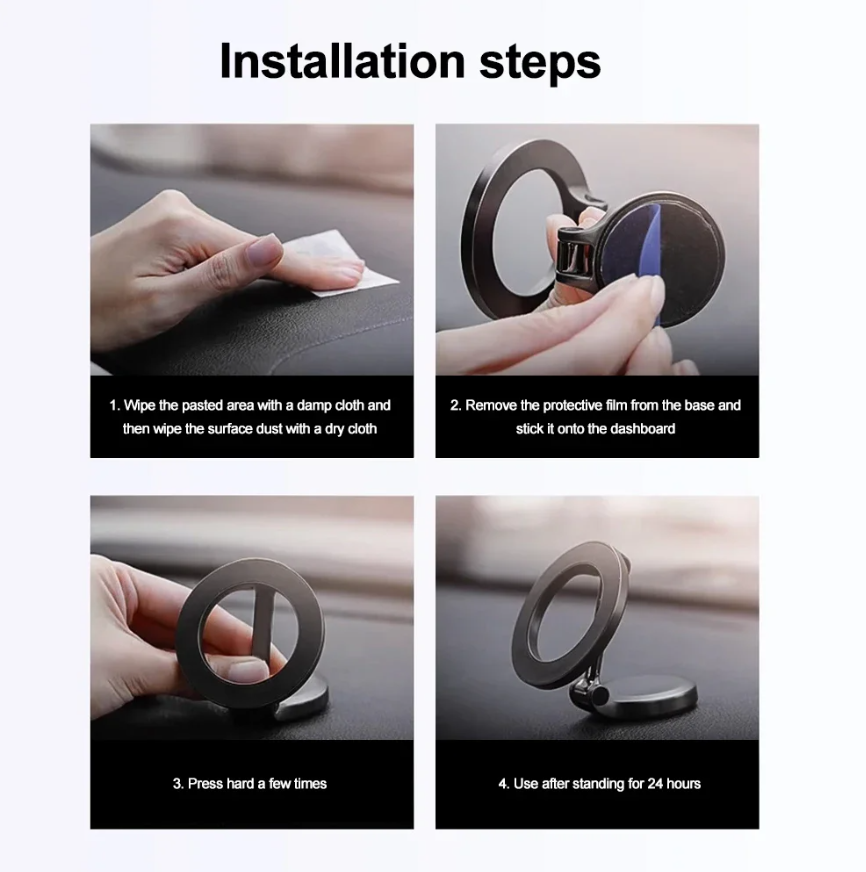 Installation steps

1. Wipe the pasted area with a damp cloth and then wipe the surface dust with a dry cloth

2. Remove the protective film from the base and stick it onto the dashboard

3. Press hard a few times

4. Use after standing for 24 hours