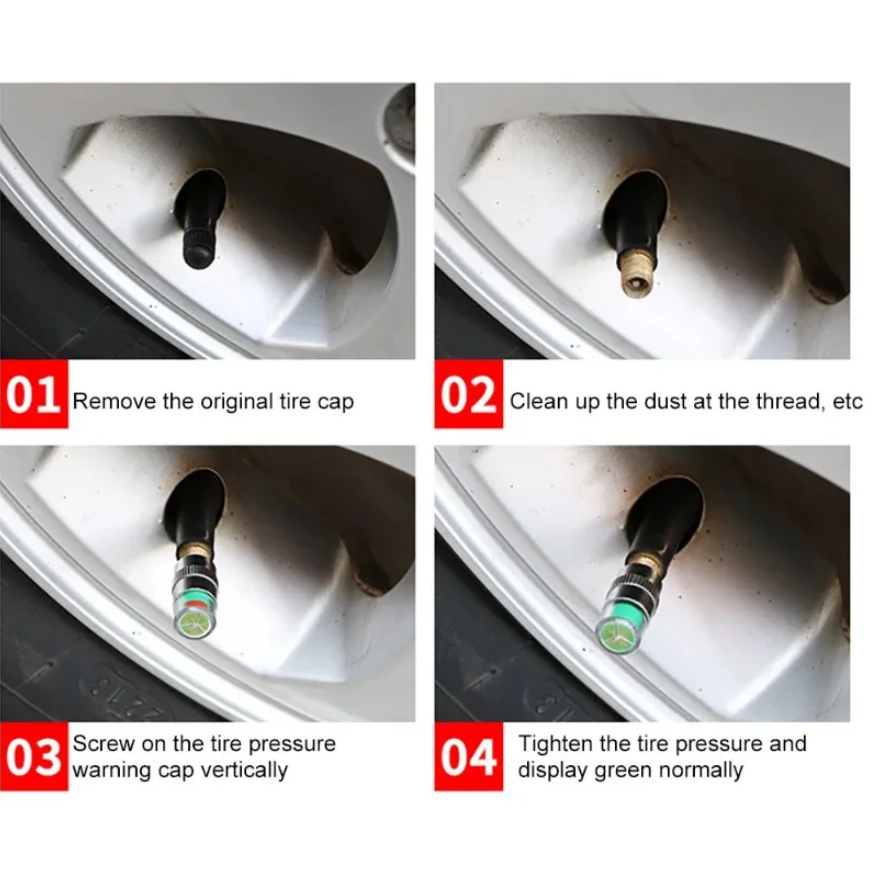 01 Remove the original tire cap

02 Clean up the dust at the thread, etc

03 Screw on the tire pressure warning cap vertically

04 Tighten the tire pressure and display green normally