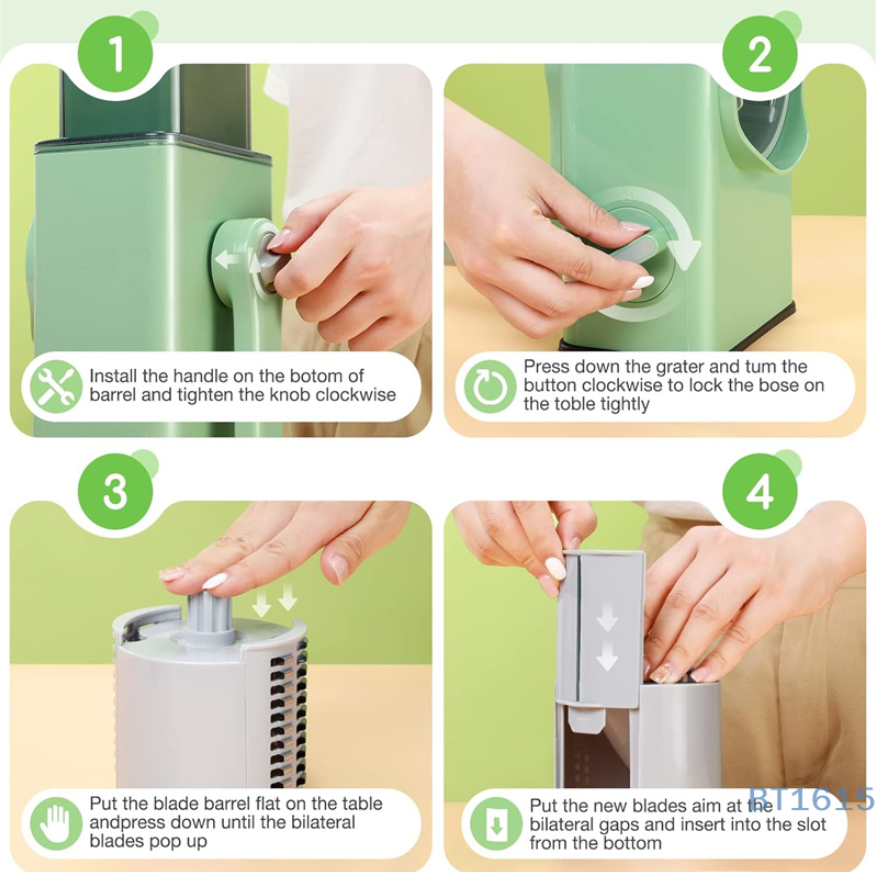 1

Install the handle on the botom of barrel and tighten the knob clockwise

2

Press down the grater and tum the button clockwise to lock the bose on the toble tightly

3

Put the blade barrel flat on the table andpress down until the bilateral blades pop up

4

Put the new blades aim at the bilateral gaps and insert into the slot from the bottom

BT1615