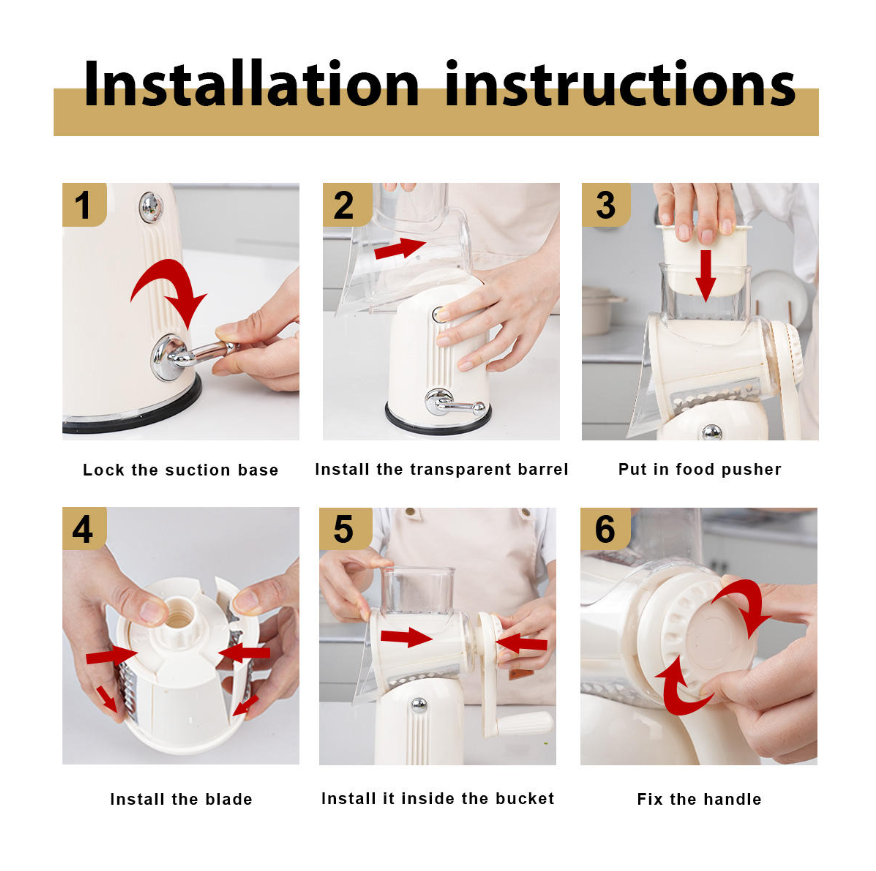 Installation instructions

1

Lock the suction base

2

Install the transparent barrel

3

Put in food pusher

4

Install the blade

5

Install it inside the bucket

6

Fix the handle